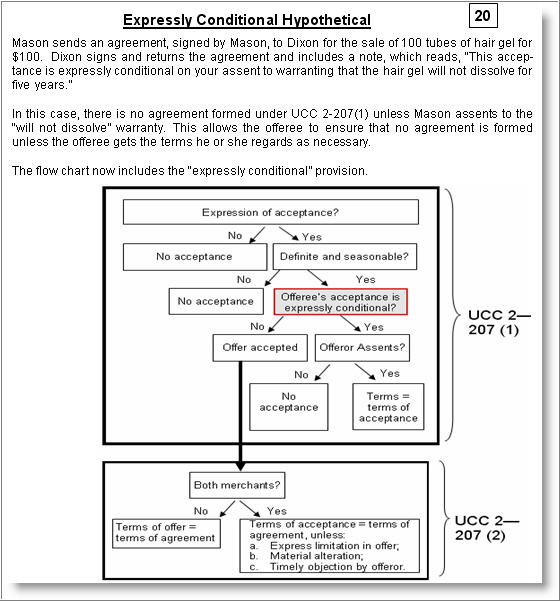 Expressly Conditional Hypothetical

20

Mason sends an agreement, signed by Mason, to Dixon for the sale of 100 tubes of hair gel for $100. Dixon signs and returns the agreement and includes a note, which reads, "This acceptance is expressly conditional on your assent to warranting that the hair gel will not dissolve for five years."

In this case, there is no agreement formed under UCC 2-207(1) unless Mason assents to the "will not dissolve" warranty. This allows the offeree to ensure that no agreement is formed unless the offeree gets the terms he or she regards as necessary.

The flow chart now includes the "expressly conditional" provision.

Expression of acceptance?

No

Yes

No acceptance

Definite and seasonable?

No

Yes

No acceptance

Offeree's acceptance is expressly conditional?

No

Yes

Offer accepted

Offeror Assents?

No

Yes

No acceptance

Terms = terms of acceptance

UCC 2—207 (1)

Both merchants?

No

Yes

Terms of offer = terms of agreement

Terms of acceptance = terms of agreement, unless:
a. Express limitation in offer;
b. Material alteration;
c. Timely objection by offeror.

UCC 2—207 (2)